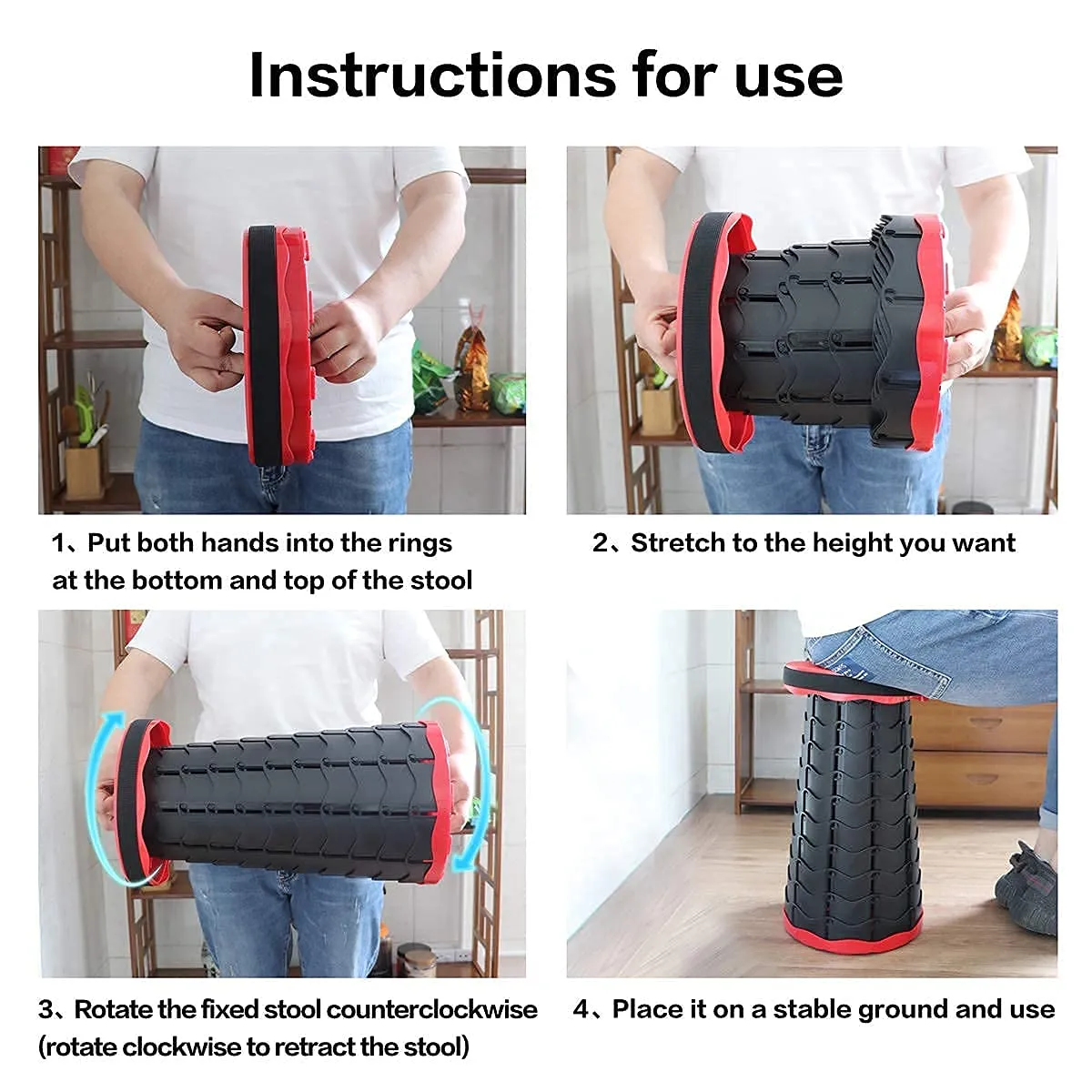 Instructions for use

1、Put both hands into the rings at the bottom and top of the stool

2、Stretch to the height you want

3、Rotate the fixed stool counterclockwise (rotate clockwise to retract the stool)

4、Place it on a stable ground and use